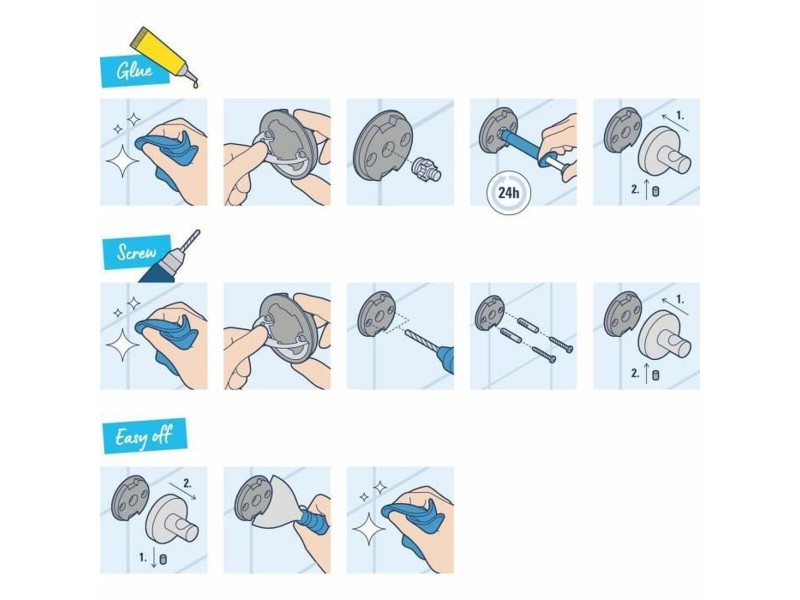 Glue

24h

1.

2.

Screw

1.

2.

Easy off

2.

1.