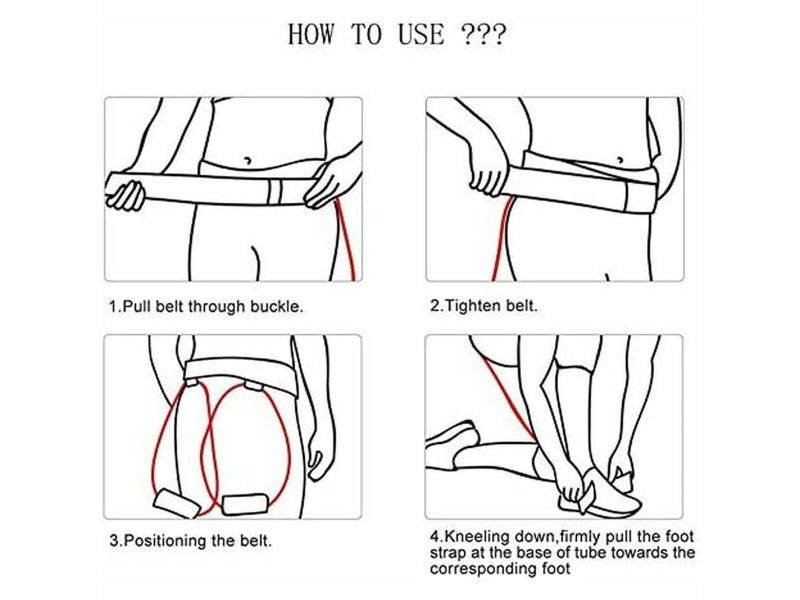 HOW TO USE ???

1.Pull belt through buckle.

2.Tighten belt.

3.Positioning the belt.

4.Kneeling down,firmly pull the foot strap at the base of tube towards the corresponding foot