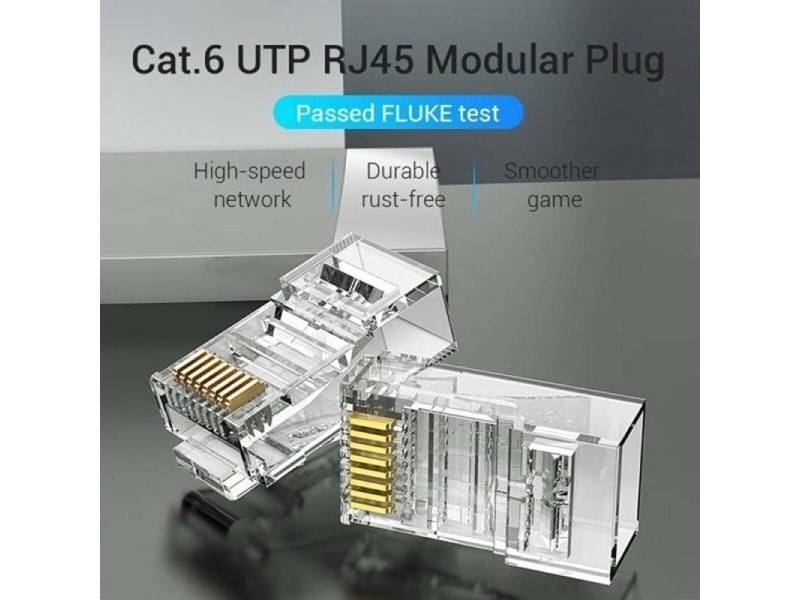 Cat.6 UTP RJ45 Modular Plug

Passed FLUKE test

High-speed network

Durable rust-free

Smoother game